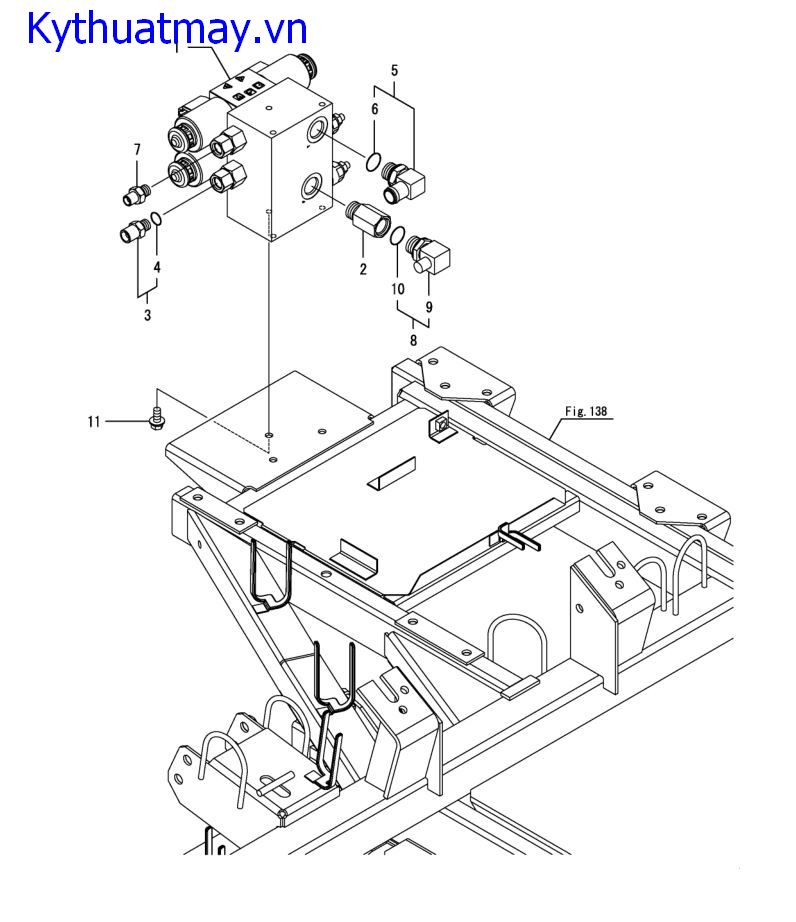 Kythuatmay.vn

5
6
7
4
3
2
10
9
8
11
Fig. 138